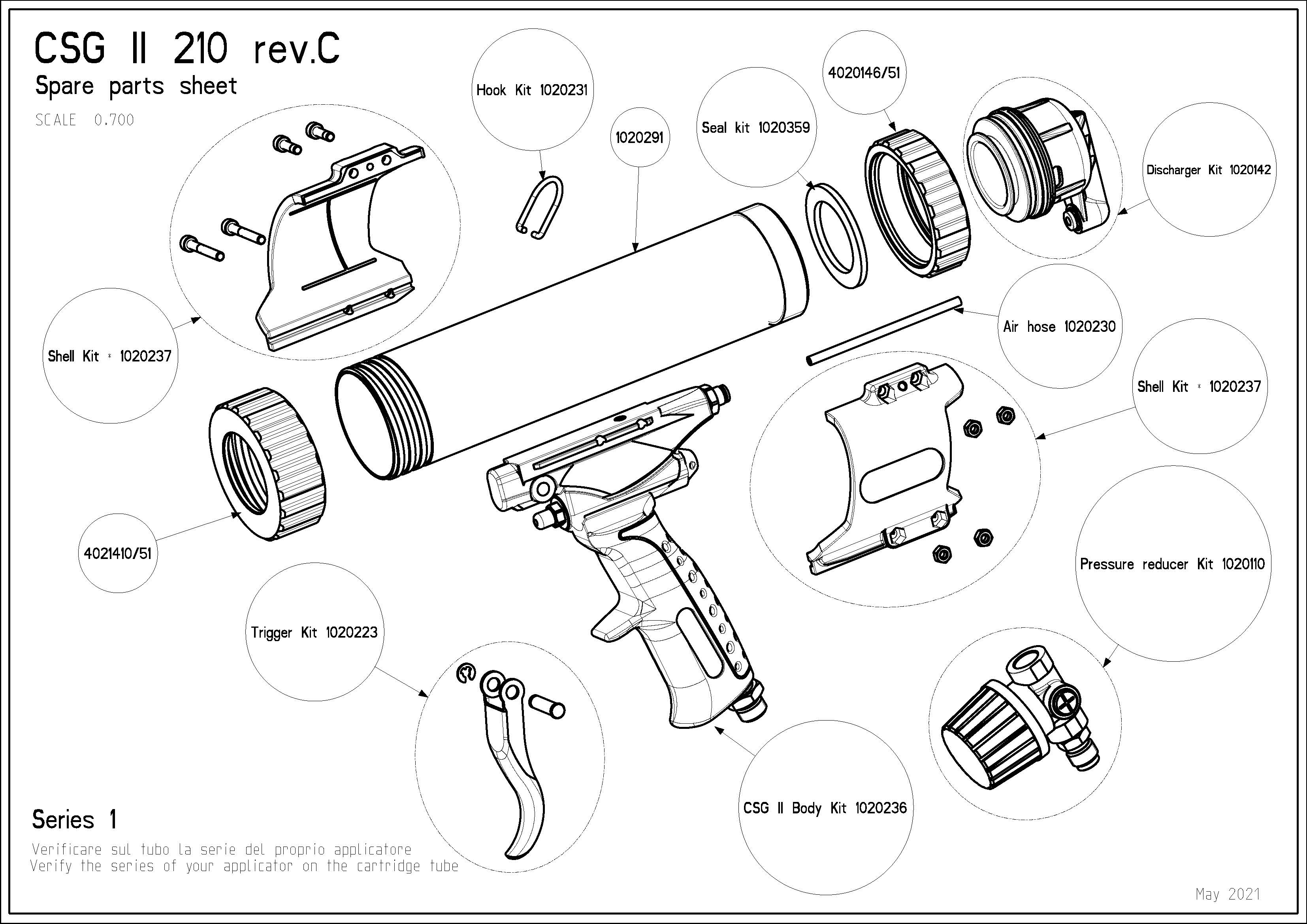 CSG II 210 rev.C
Spare parts sheet
SCALE 0.700

Hook Kit 1020231

1020291

Seal kit 1020359

4020146/51

Discharger Kit 1020142

Shell Kit * 1020237

Air hose 1020230

Shell Kit * 1020237

4021410/51

Pressure reducer Kit 1020110

Trigger Kit 1020223

CSG II Body Kit 1020236

Series 1
Verificare sul tubo la serie del proprio applicatore
Verify the series of your applicator on the cartridge tube

May 2021